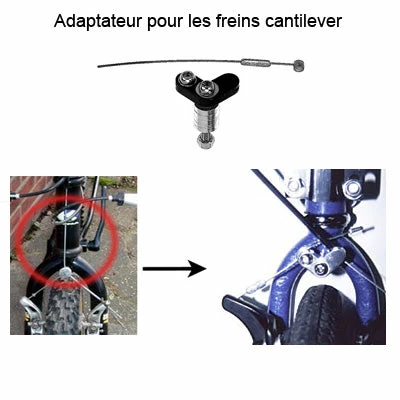 Adaptateur pour les freins cantilever