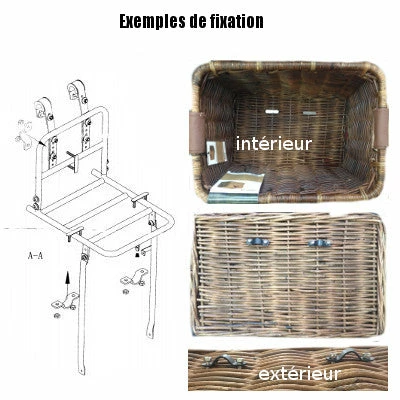 Exemples de fixation

A-A

intérieur

extérieur