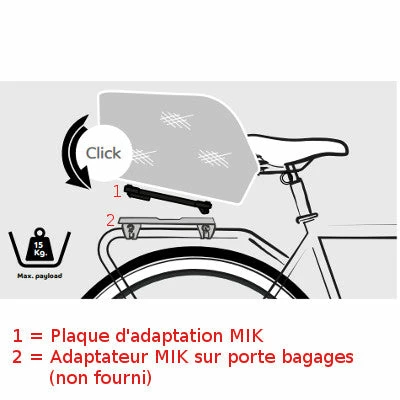 Click

1

2

15 Kg.

Max. payload

1 = Plaque d'adaptation MIK
2 = Adaptateur MIK sur porte bagages (non fourni)