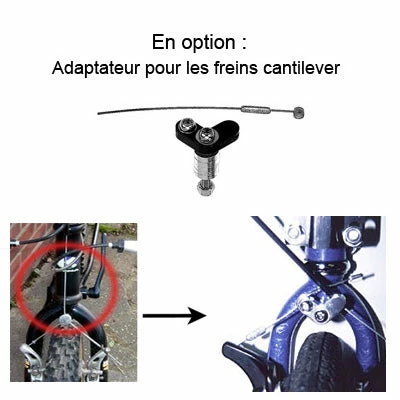 En option :
Adaptateur pour les freins cantilever